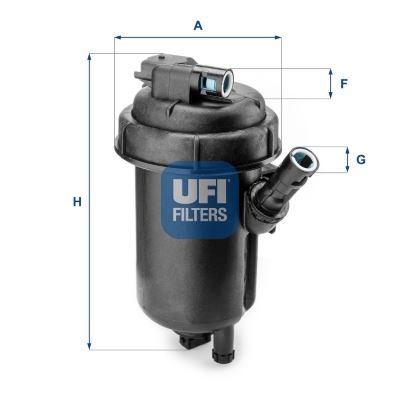 A
F
G
H
UFI
FILTERS